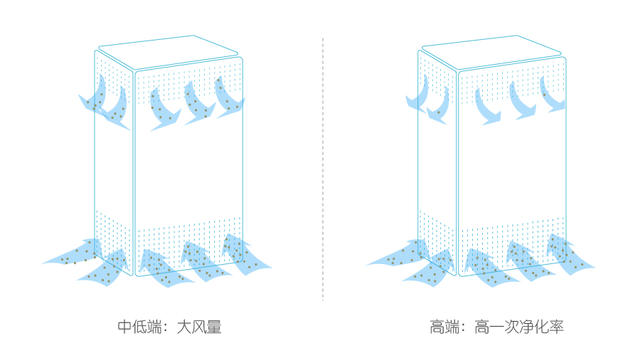 中低端：大风量

高端：高一次净化率